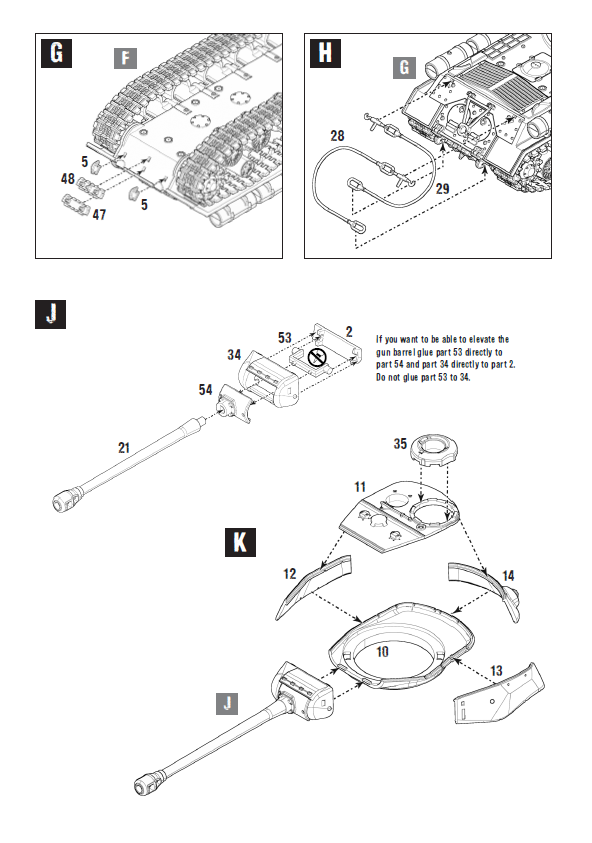 G

F

5

48

47

5

H

G

28

29

J

53

2

34

54

21

If you want to be able to elevate the gun barrel glue part 53 directly to part 54 and part 34 directly to part 2. Do not glue part 53 to 34.

35

11

K

12

14

10

13

J